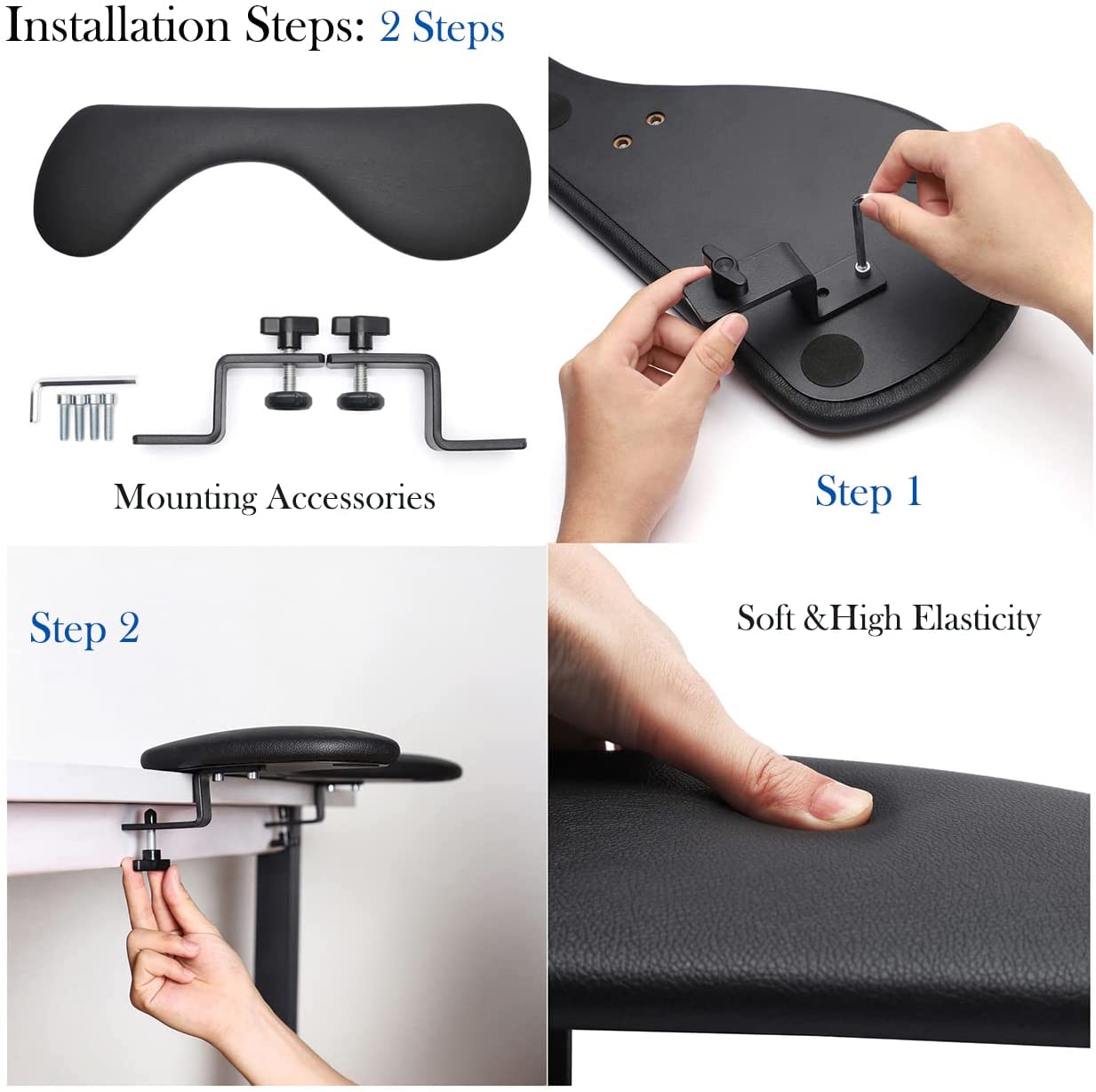 Installation Steps: 2 Steps

Mounting Accessories

Step 1

Step 2

Soft &High Elasticity