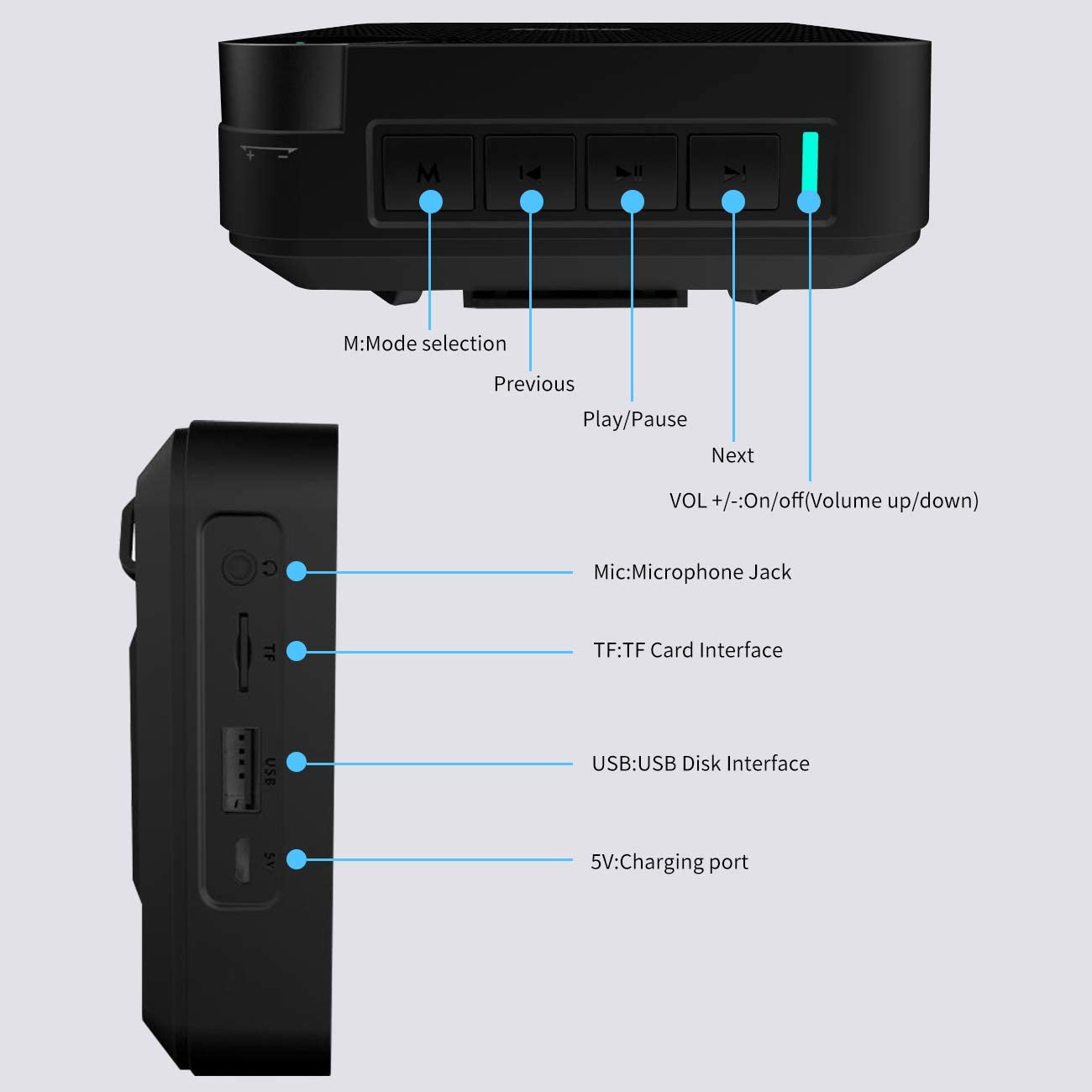 + −

M

M:Mode selection

Previous

Play/Pause

Next

VOL +/-:On/off(Volume up/down)

TF

USB

5V

Mic:Microphone Jack

TF:TF Card Interface

USB:USB Disk Interface

5V:Charging port