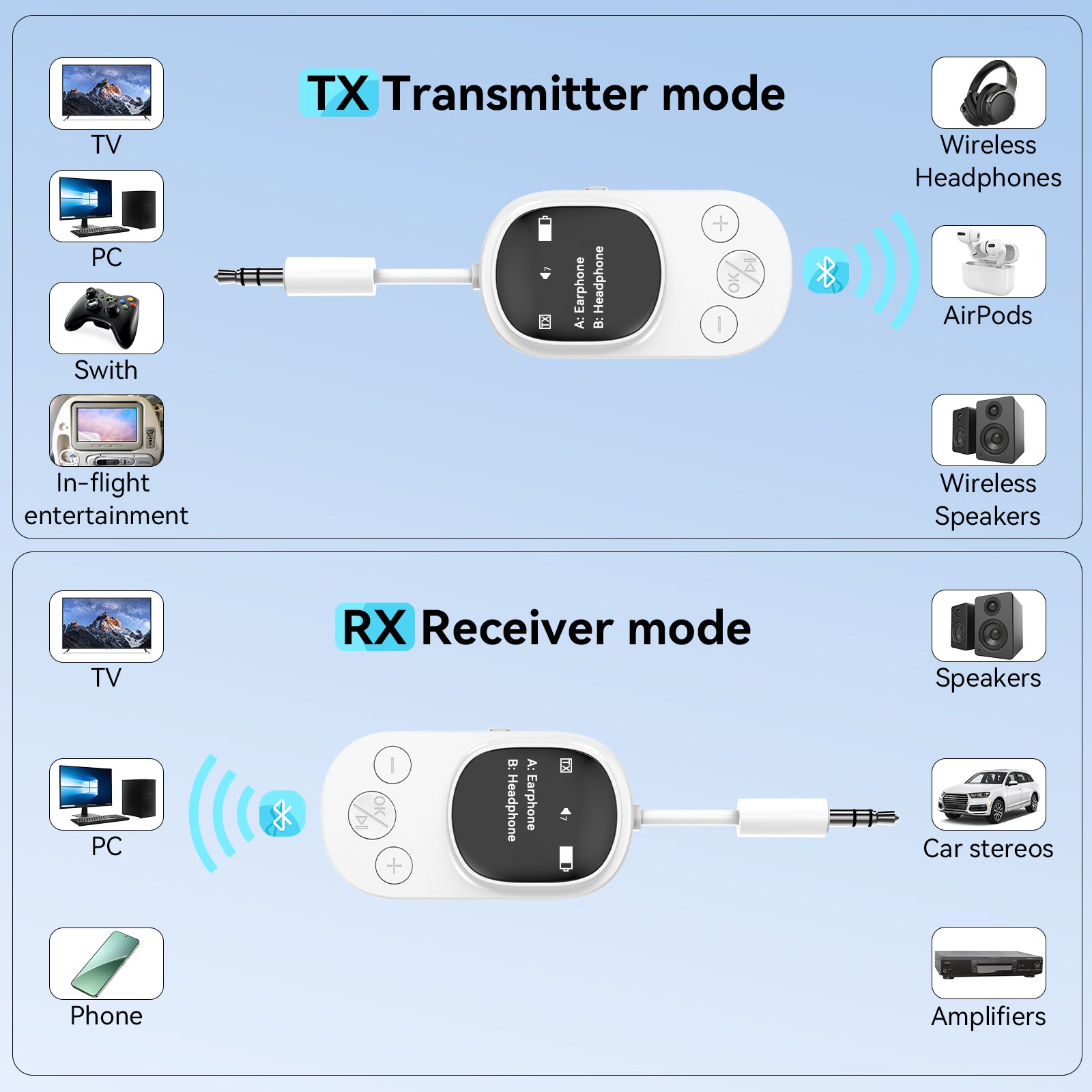 TX Transmitter mode

TV

PC

Swith

In-flight entertainment

A: Earphone
B: Headphone

OK

Wireless Headphones

AirPods

Wireless Speakers

RX Receiver mode

TV

PC

Phone

A: Earphone
B: Headphone

OK

Speakers

Car stereos

Amplifiers